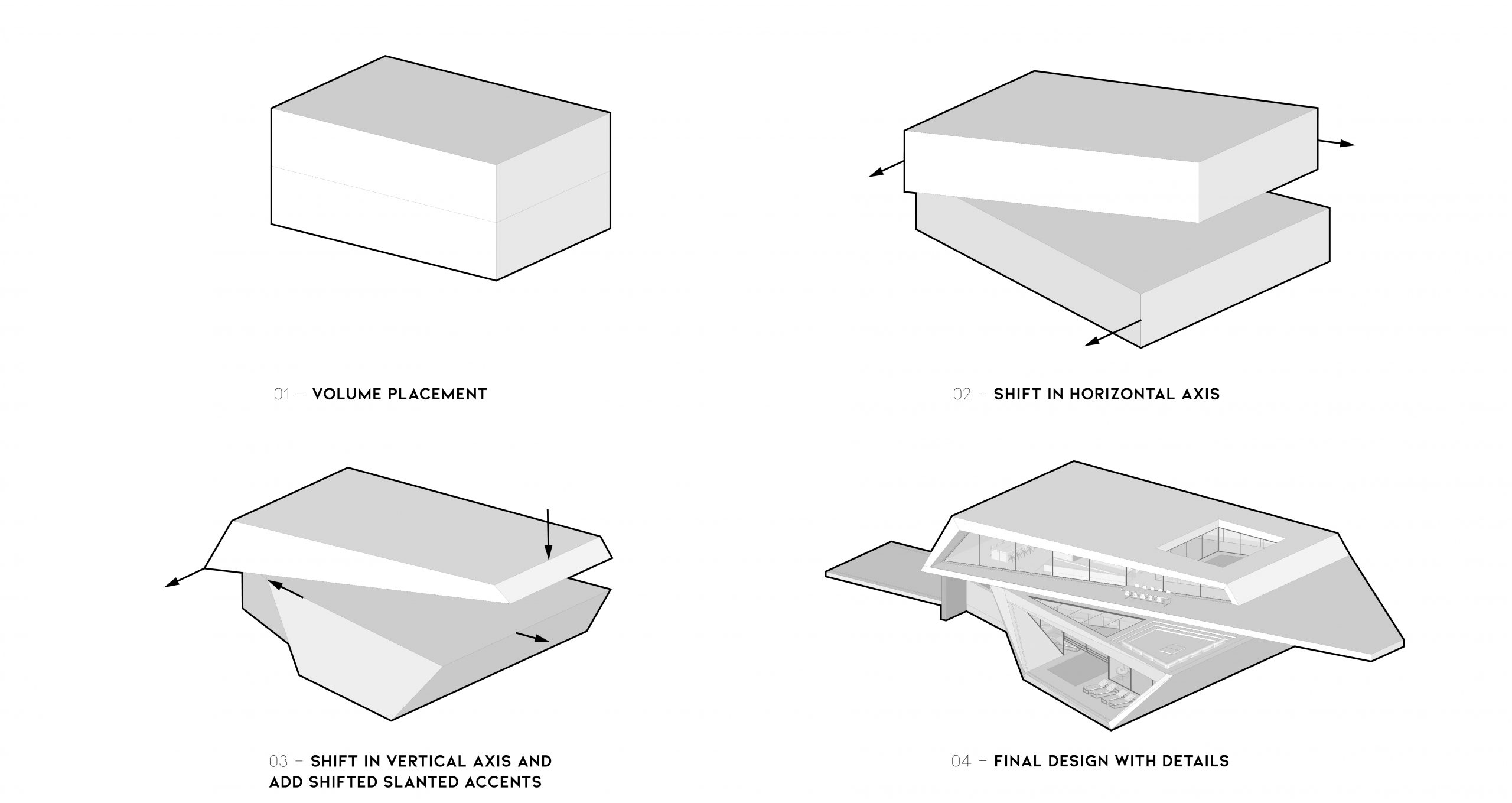 01 – VOLUME PLACEMENT

02 – SHIFT IN HORIZONTAL AXIS

03 – SHIFT IN VERTICAL AXIS AND ADD SHIFTED SLANTED ACCENTS

04 – FINAL DESIGN WITH DETAILS